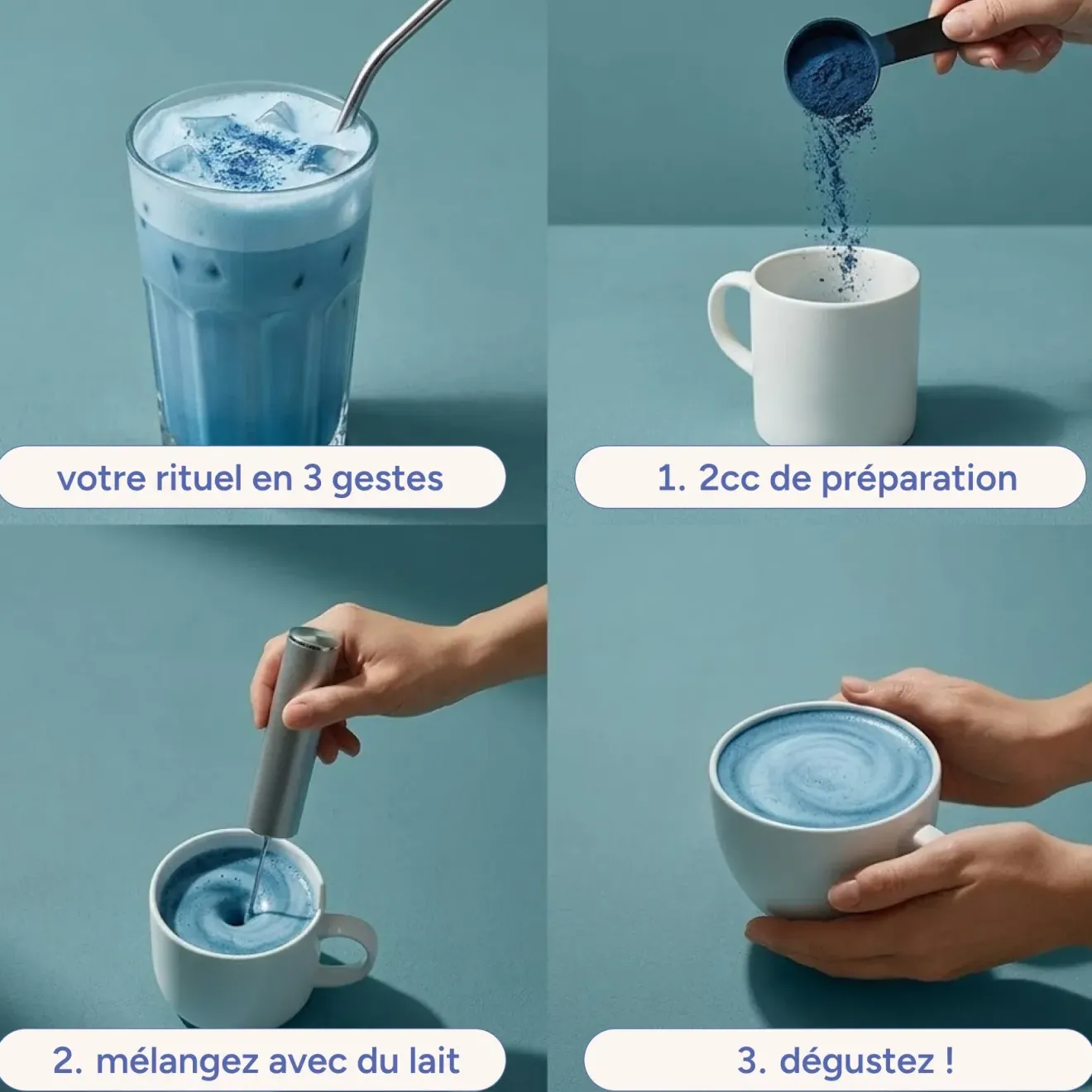 votre rituel en 3 gestes

1. 2cc de préparation

2. mélangez avec du lait

3. dégustez !